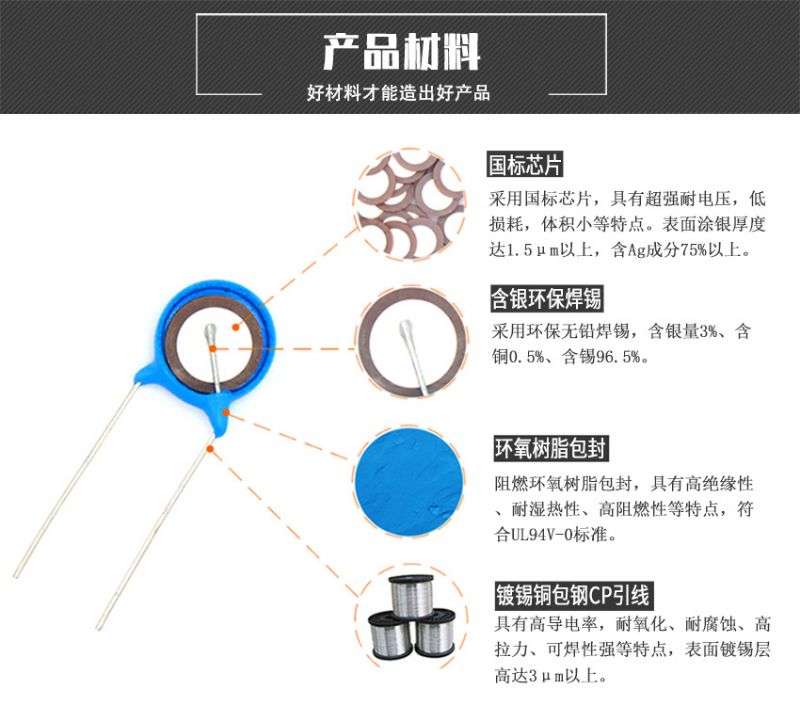 产品材料
好材料才能造出好产品

国标芯片
采用国标芯片，具有超强耐电压，低损耗，体积小等特点。表面涂银厚度达1.5μm以上，含Ag成分75%以上。

含银环保焊锡
采用环保无铅焊锡，含银量3%、含铜0.5%、含锡96.5%。

环氧树脂包封
阻燃环氧树脂包封，具有高绝缘性、耐湿热性、高阻燃性等特点，符合UL94V-0标准。

镀锡铜包钢CP引线
具有高导电率，耐氧化、耐腐蚀、高拉力、可焊性强等特点，表面镀锡层高达3μm以上。